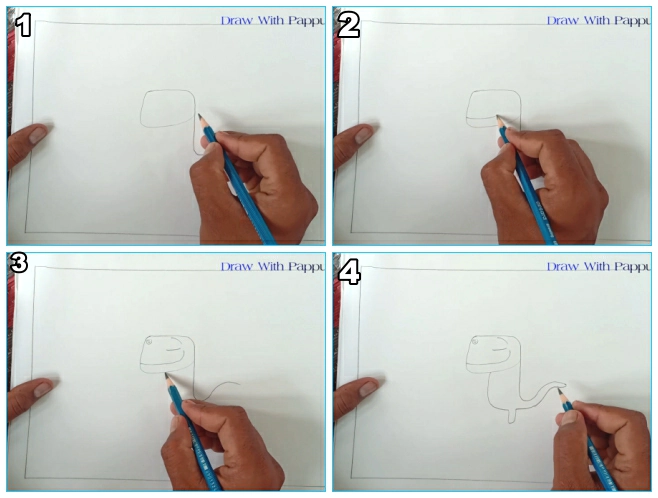 1

Draw With Pappu

2

Draw With Pappu

3

Draw With Pappu

4

Draw With Pappu